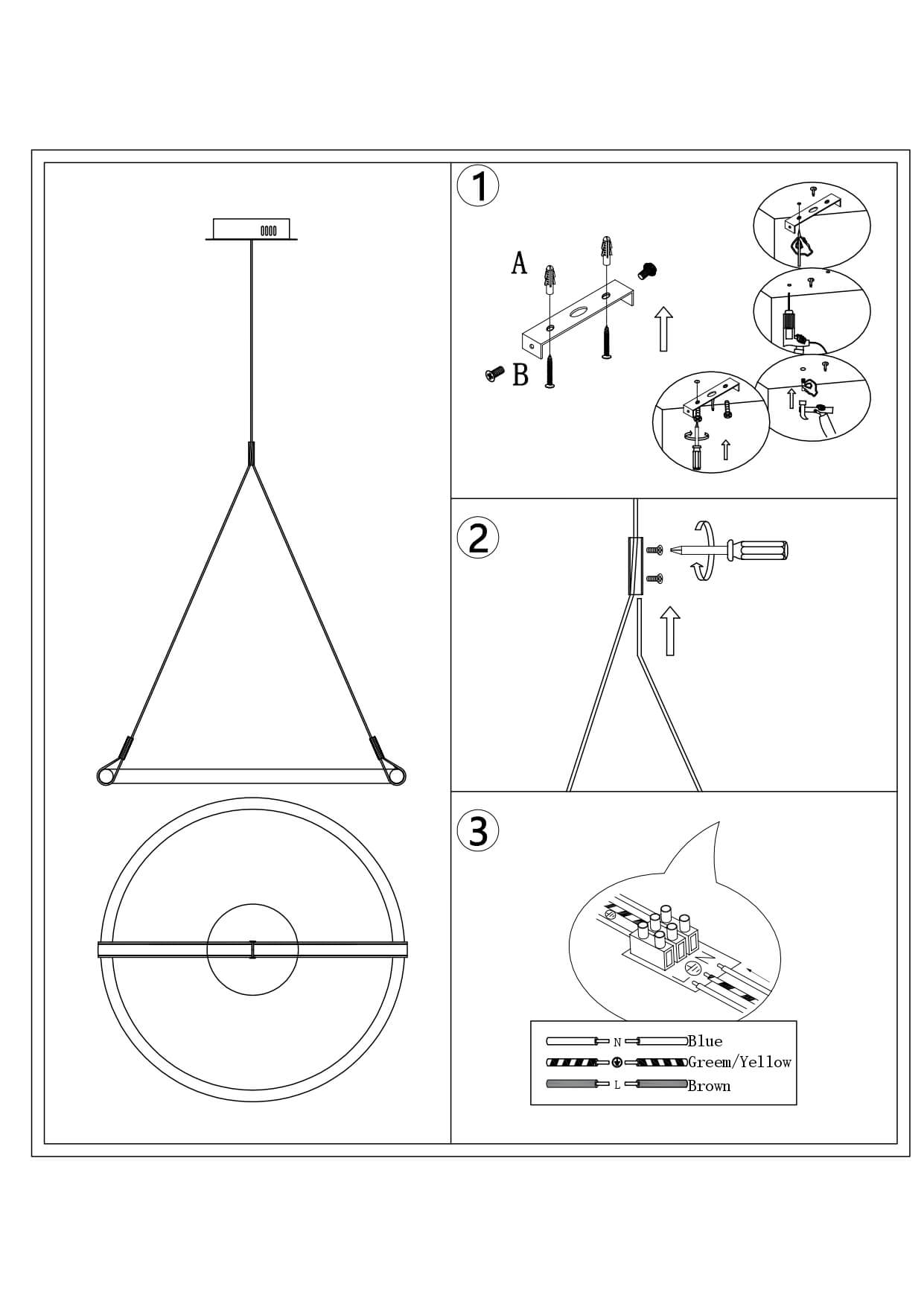 1

A

B

2

3

N Blue

Greem/Yellow

L Brown